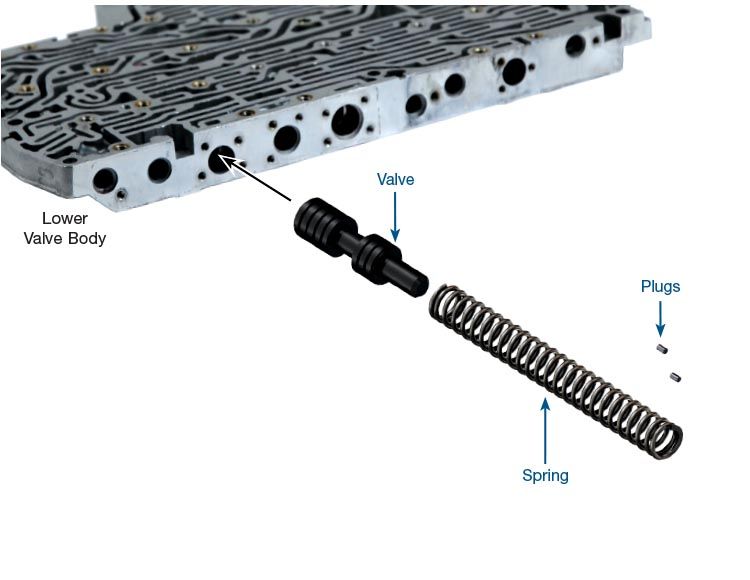 Lower
Valve Body

Valve

Plugs

Spring