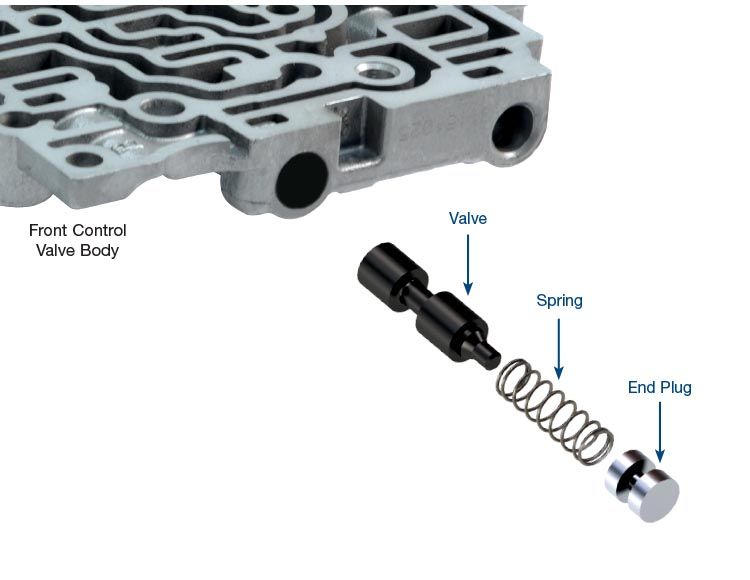 Front Control Valve Body

Valve

Spring

End Plug