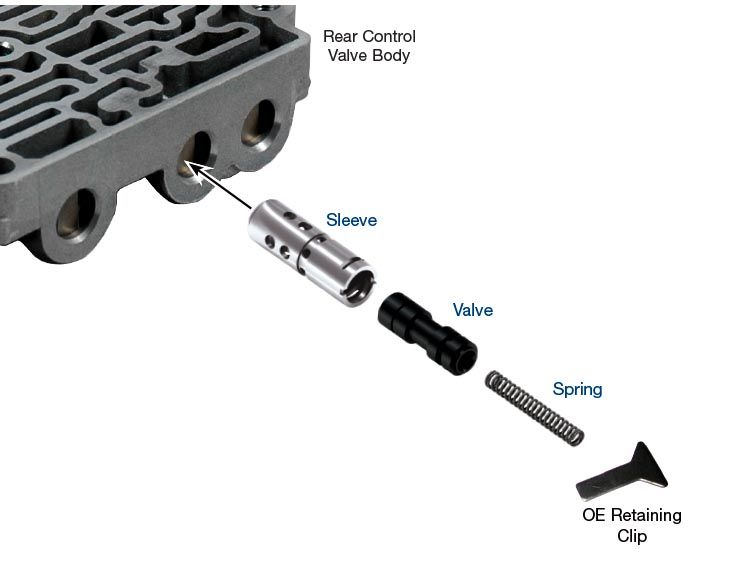 Rear Control Valve Body

Sleeve

Valve

Spring

OE Retaining Clip