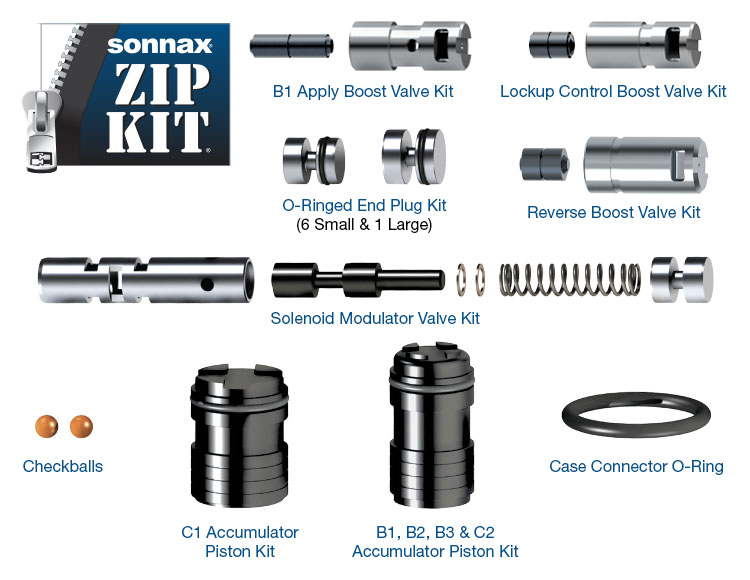 sonnax®
ZIP
KIT®

B1 Apply Boost Valve Kit

Lockup Control Boost Valve Kit

O-Ringed End Plug Kit
(6 Small & 1 Large)

Reverse Boost Valve Kit

Solenoid Modulator Valve Kit

Checkballs

C1 Accumulator Piston Kit

B1, B2, B3 & C2 Accumulator Piston Kit

Case Connector O-Ring