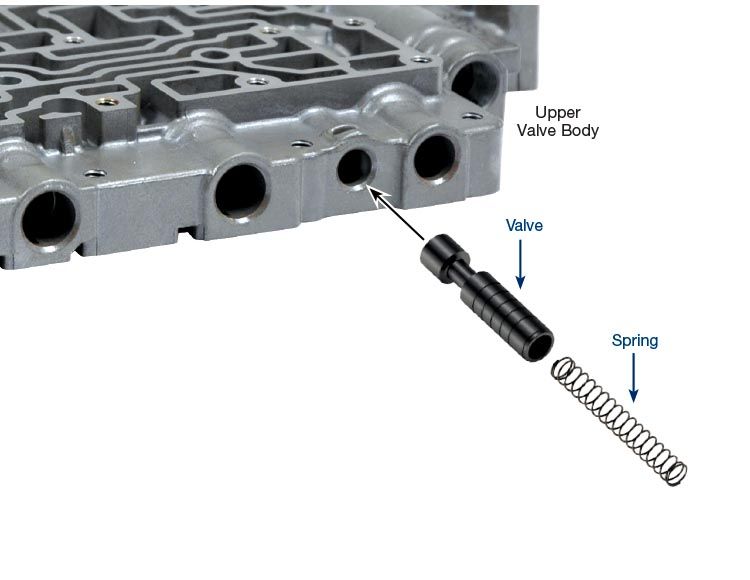 Upper
Valve Body

Valve

Spring