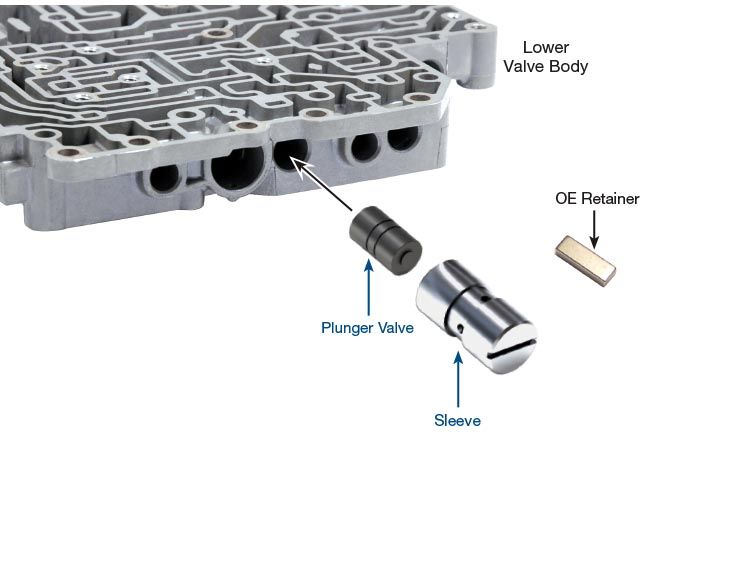 Lower
Valve Body

OE Retainer

Plunger Valve

Sleeve