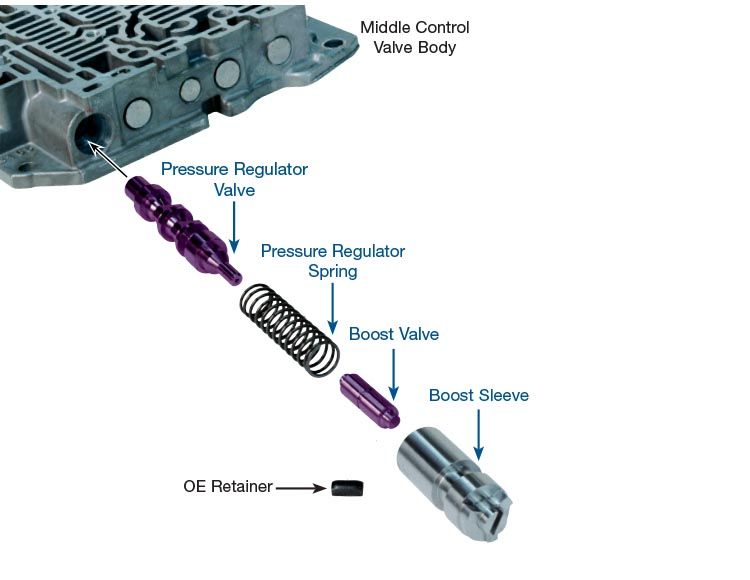 Middle Control Valve Body

Pressure Regulator Valve

Pressure Regulator Spring

Boost Valve

Boost Sleeve

OE Retainer