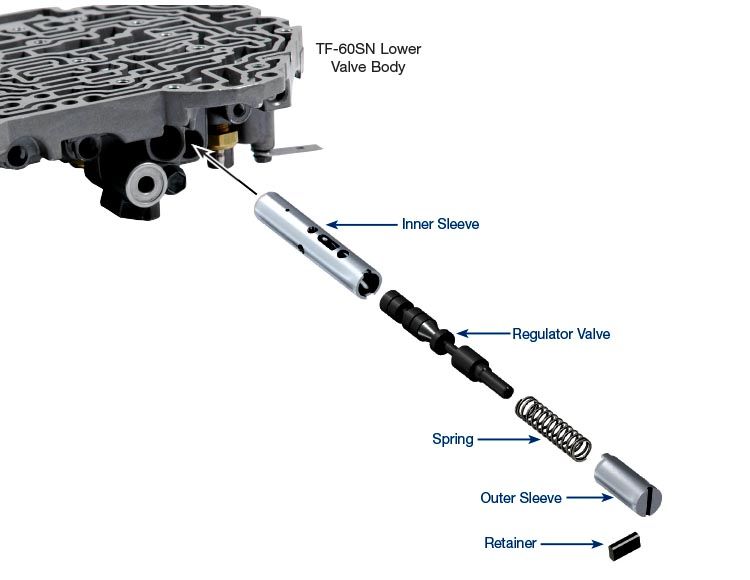 TF-60SN Lower Valve Body

Inner Sleeve

Regulator Valve

Spring

Outer Sleeve

Retainer