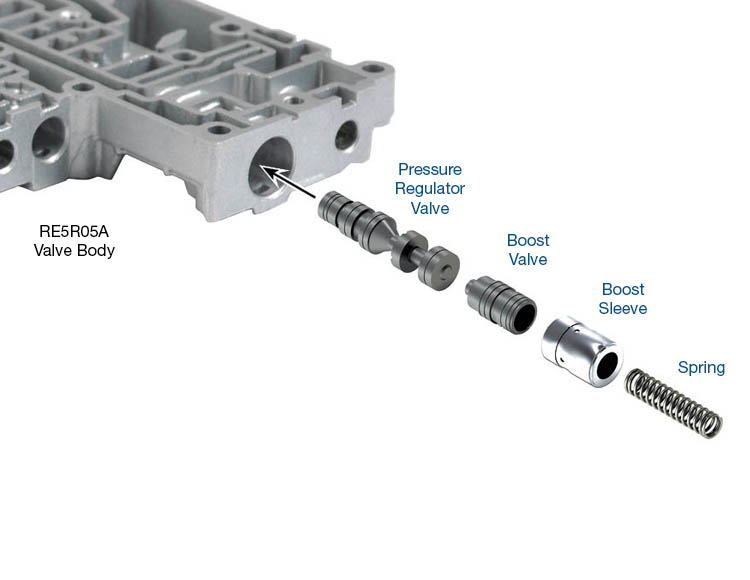 RE5R05A
Valve Body

Pressure
Regulator
Valve

Boost
Valve

Boost
Sleeve

Spring