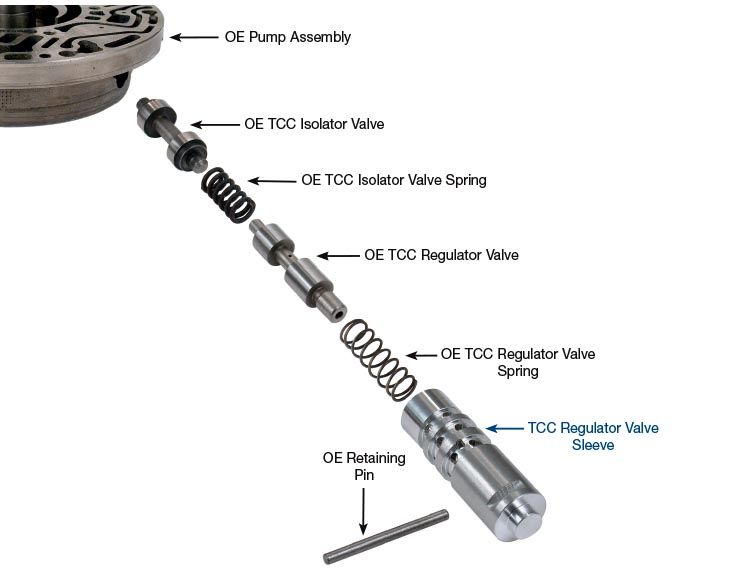 OE Pump Assembly

OE TCC Isolator Valve

OE TCC Isolator Valve Spring

OE TCC Regulator Valve

OE TCC Regulator Valve Spring

TCC Regulator Valve Sleeve

OE Retaining Pin