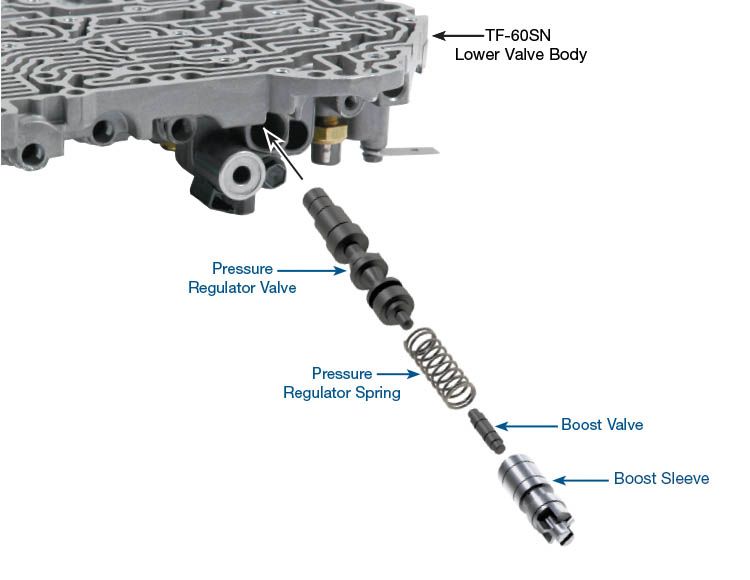 TF-60SN
Lower Valve Body

Pressure
Regulator Valve

Pressure
Regulator Spring

Boost Valve

Boost Sleeve