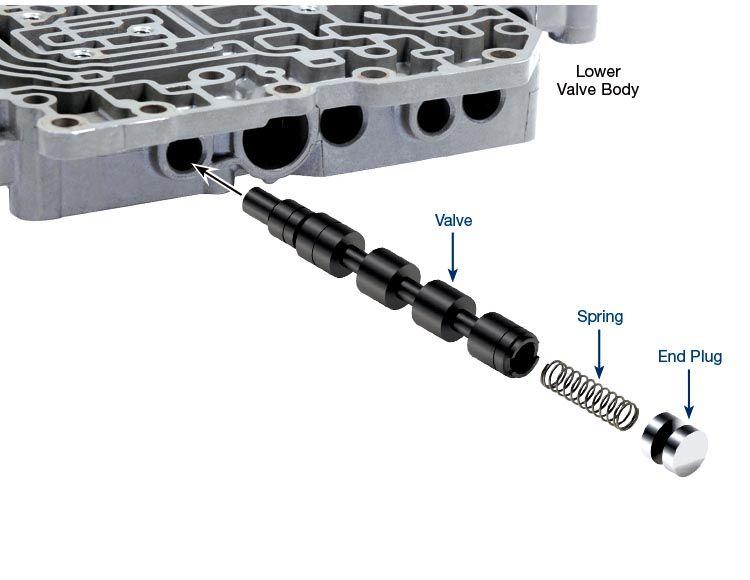 Lower
Valve Body

Valve

Spring

End Plug