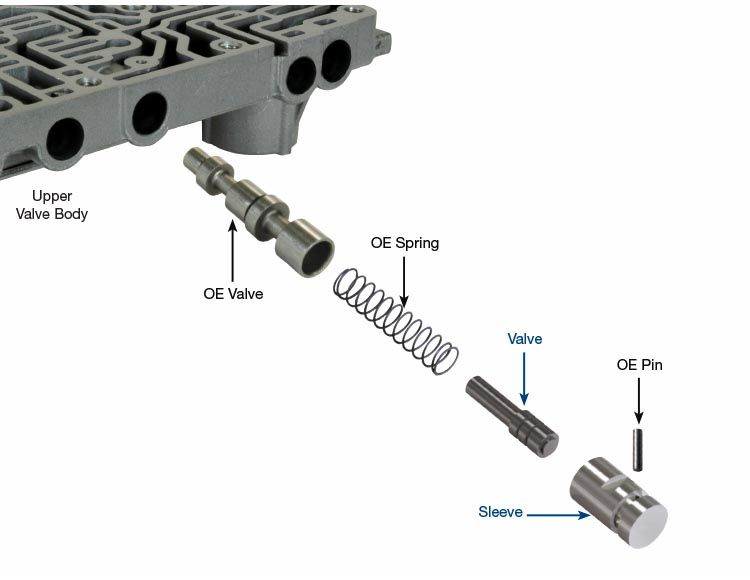 Upper
Valve Body

OE Valve

OE Spring

Valve

OE Pin

Sleeve