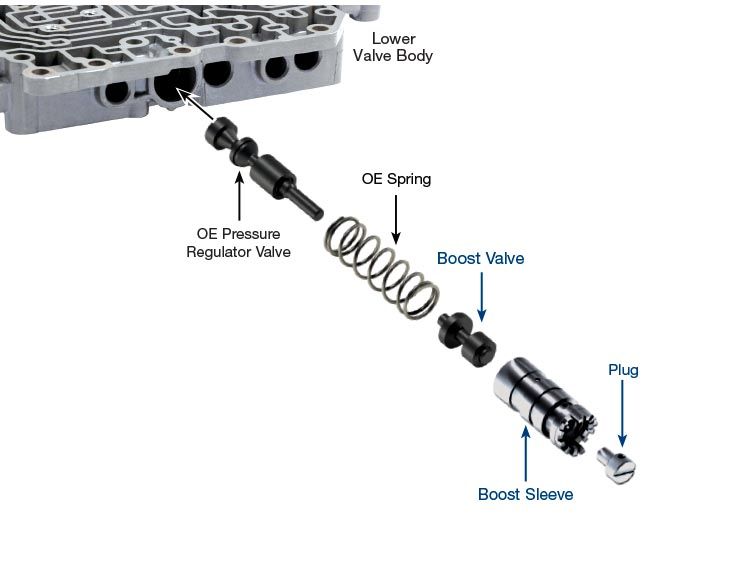 Lower
Valve Body

OE Spring

OE Pressure
Regulator Valve

Boost Valve

Plug

Boost Sleeve