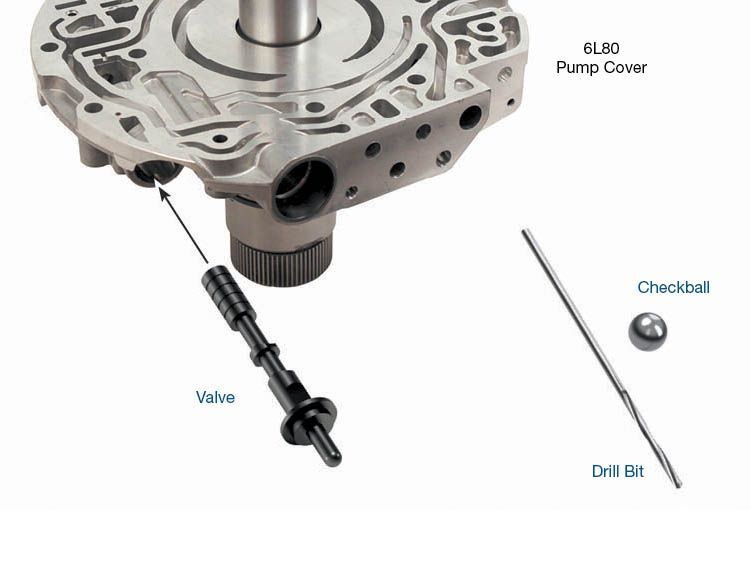 6L80
Pump Cover

Checkball

Valve

Drill Bit