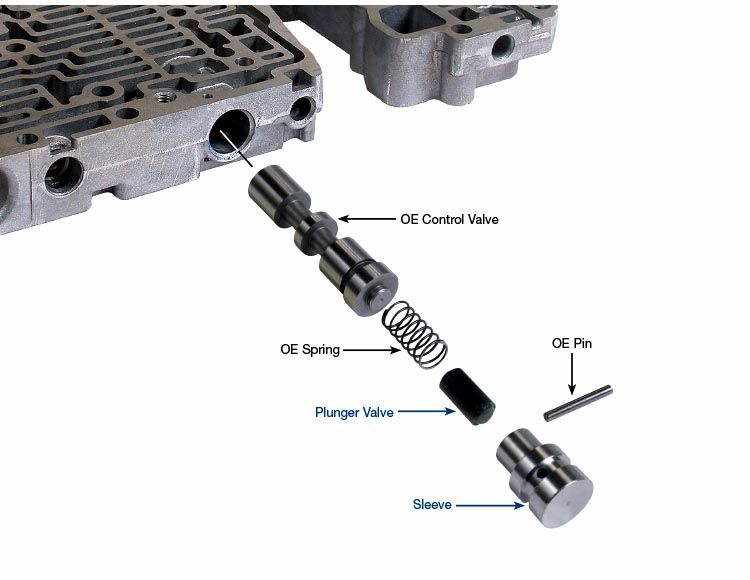 OE Control Valve

OE Spring

OE Pin

Plunger Valve

Sleeve