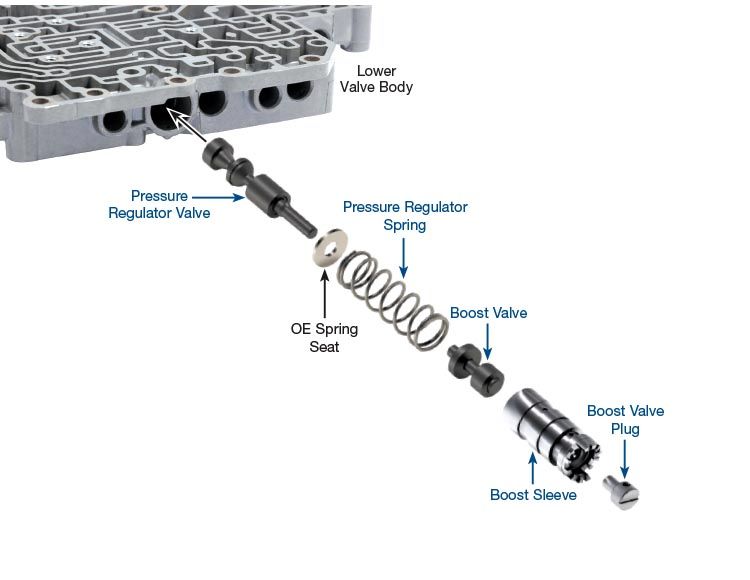 Lower Valve Body

Pressure Regulator Valve

Pressure Regulator Spring

OE Spring Seat

Boost Valve

Boost Valve Plug

Boost Sleeve