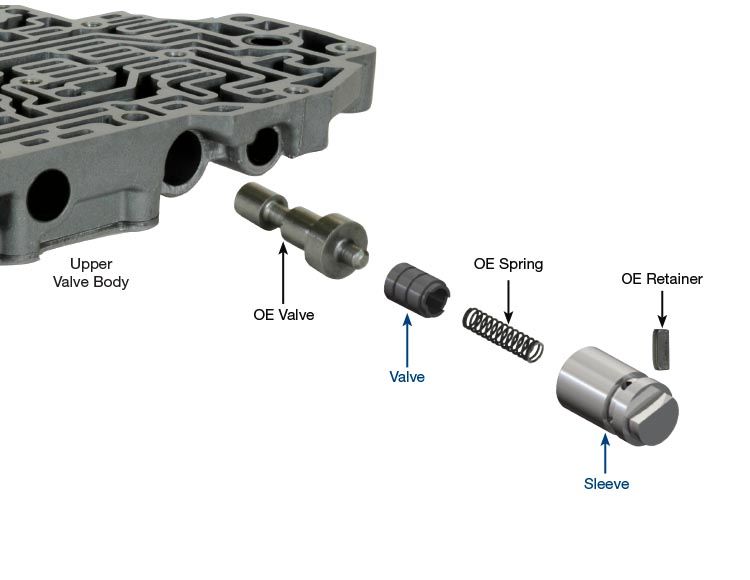 Upper
Valve Body

OE Valve

Valve

OE Spring

OE Retainer

Sleeve