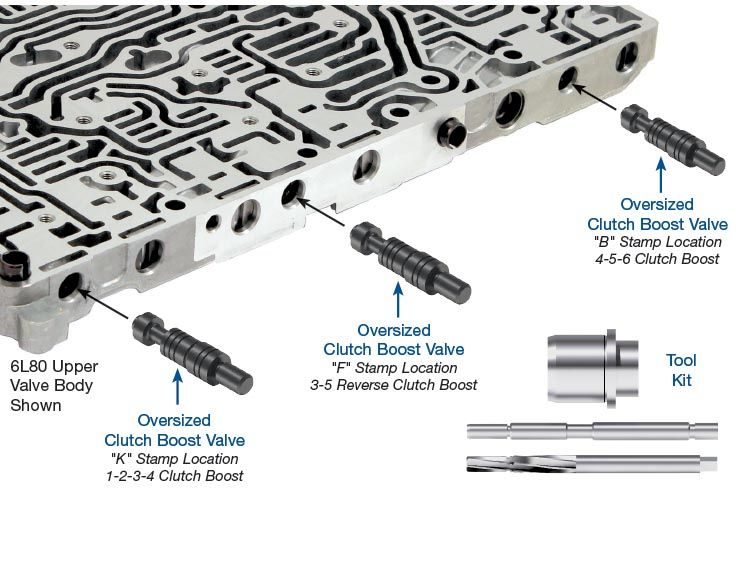 Oversized
Clutch Boost Valve
"B" Stamp Location
4-5-6 Clutch Boost

Oversized
Clutch Boost Valve
"F" Stamp Location
3-5 Reverse Clutch Boost

Tool
Kit

6L80 Upper
Valve Body
Shown

Oversized
Clutch Boost Valve
"K" Stamp Location
1-2-3-4 Clutch Boost