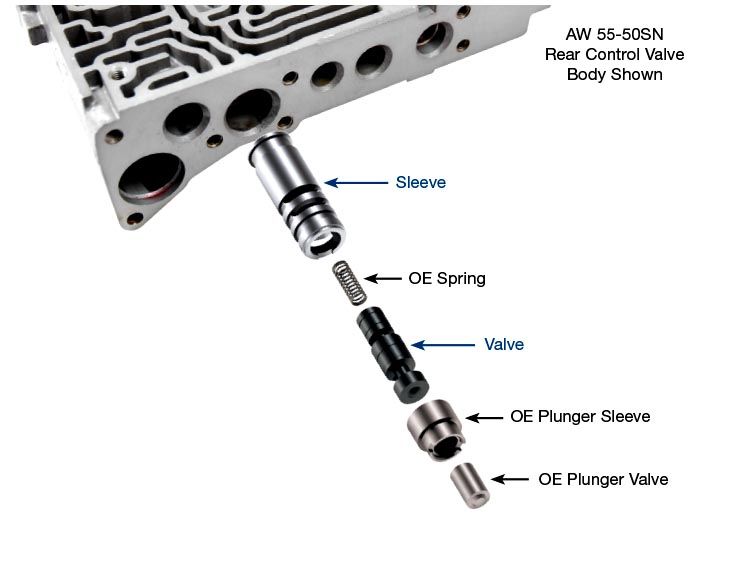 AW 55-50SN
Rear Control Valve
Body Shown

Sleeve

OE Spring

Valve

OE Plunger Sleeve

OE Plunger Valve