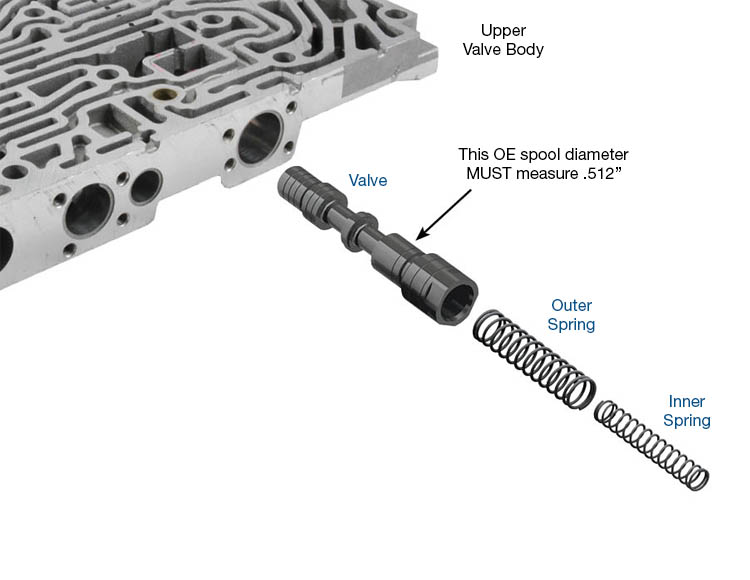 Upper
Valve Body

This OE spool diameter
MUST measure .512”

Valve

Outer
Spring

Inner
Spring