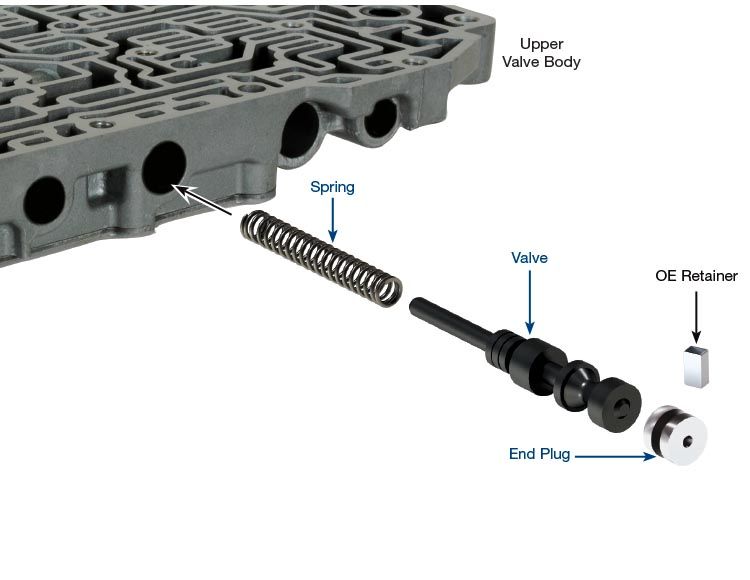 Upper Valve Body

Spring

Valve

OE Retainer

End Plug