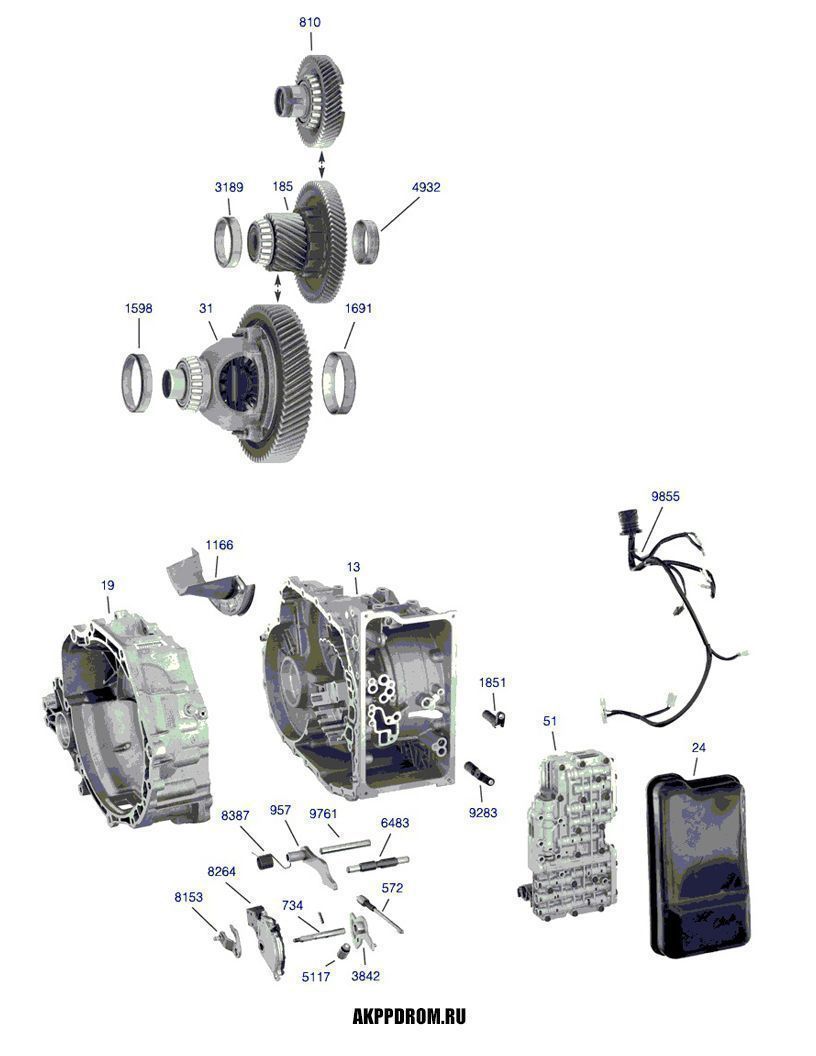 810

3189
185
4932

1598
31
1691

9855

1166

19
13

1851

51

24

9283

8387
957
9761
6483

8264
572

8153
734

5117
3842

AKPPDROM.RU