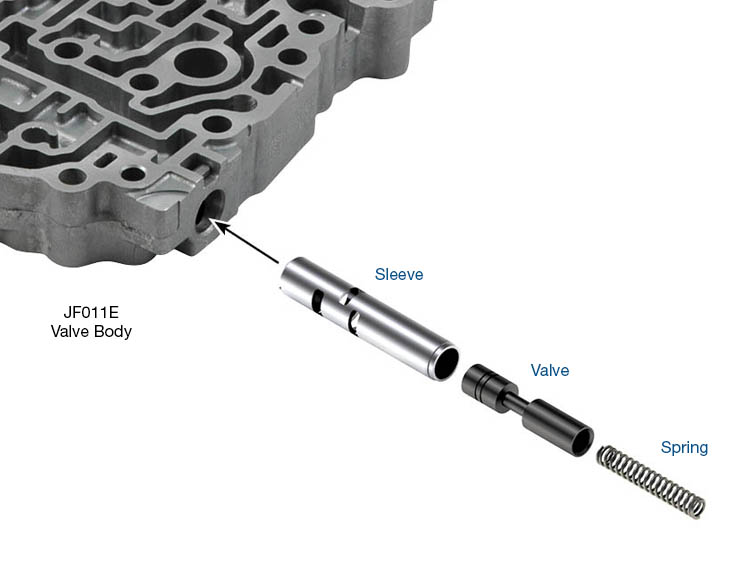 JF011E
Valve Body

Sleeve

Valve

Spring